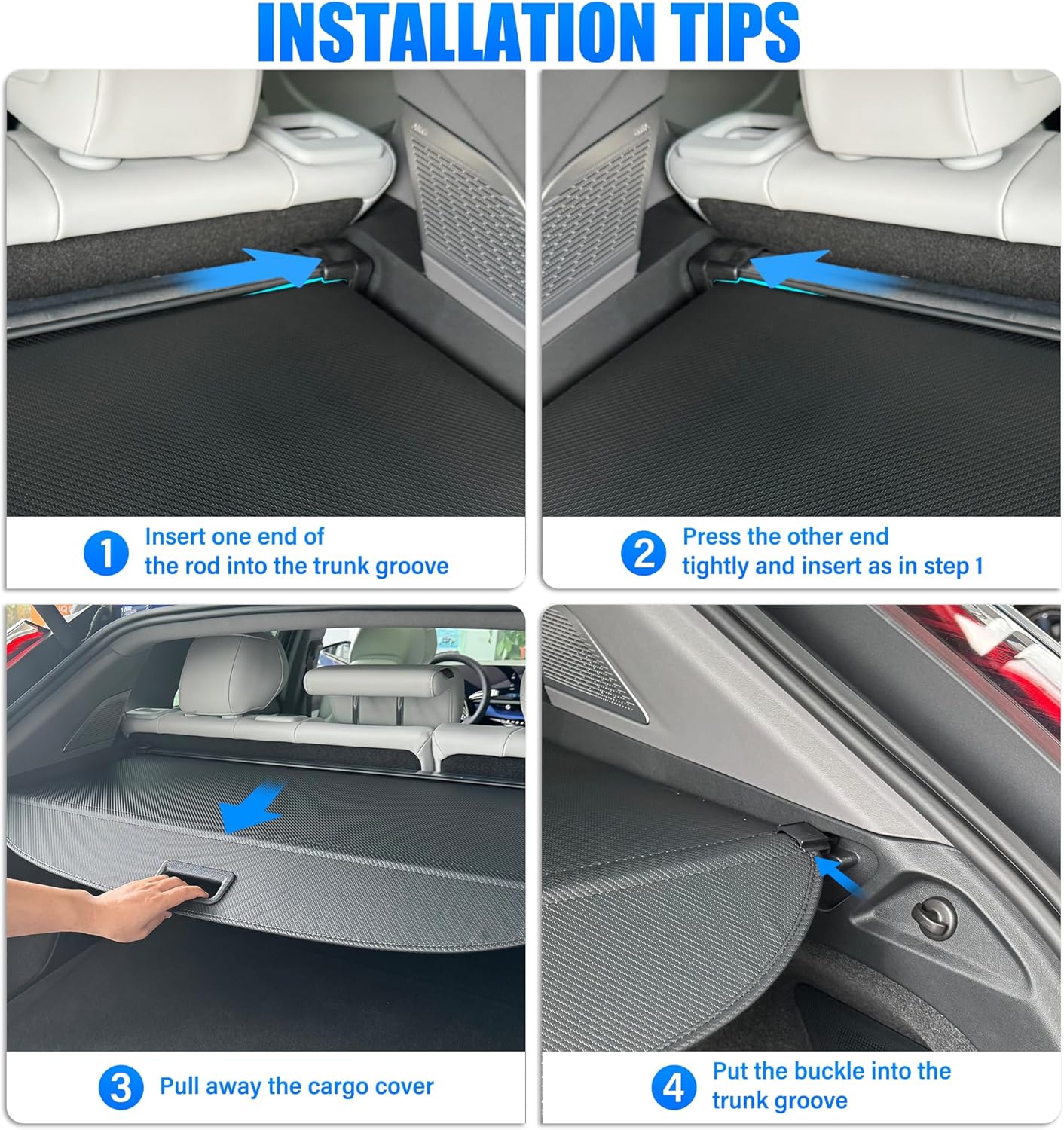 INSTALLATION TIPS

1 Insert one end of the rod into the trunk groove

2 Press the other end tightly and insert as in step 1

3 Pull away the cargo cover

4 Put the buckle into the trunk groove